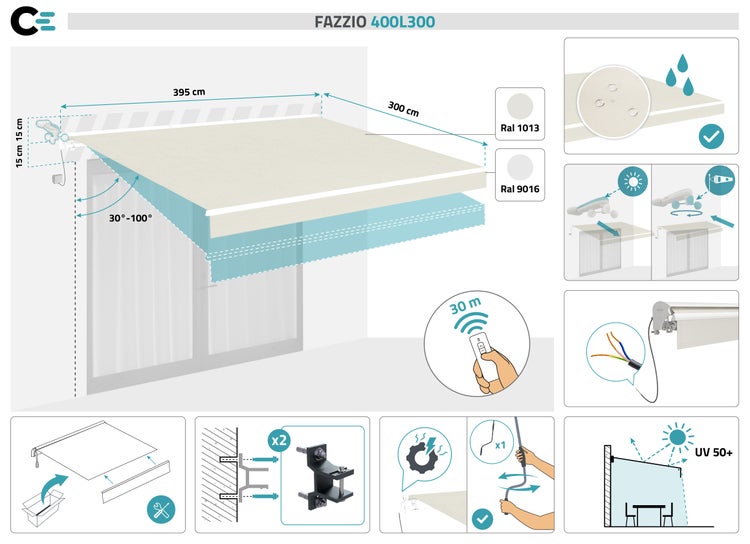 FAZZIO 400L300

395 cm

300 cm

15 cm 15 cm

30°-100°

Ral 1013

Ral 9016

30 m

x2

x1

UV 50+