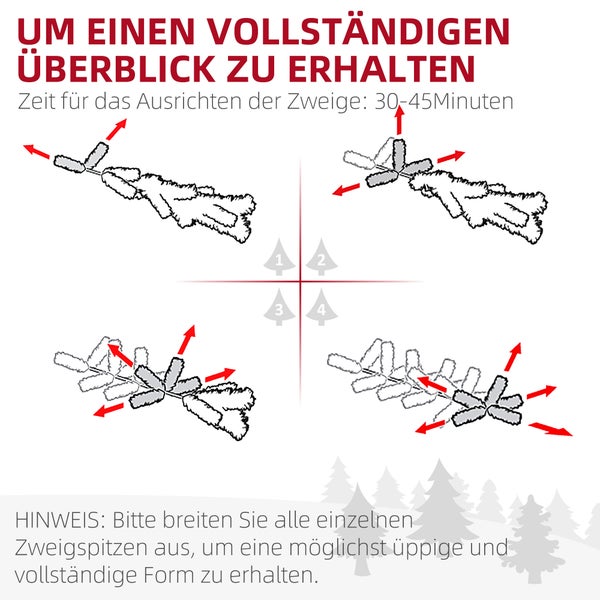 UM EINEN VOLLSTÄNDIGEN ÜBERBLICK ZU ERHALTEN
Zeit für das Ausrichten der Zweige: 30-45Minuten

1
2
3
4

HINWEIS: Bitte breiten Sie alle einzelnen Zweigspitzen aus, um eine möglichst üppige und vollständige Form zu erhalten.