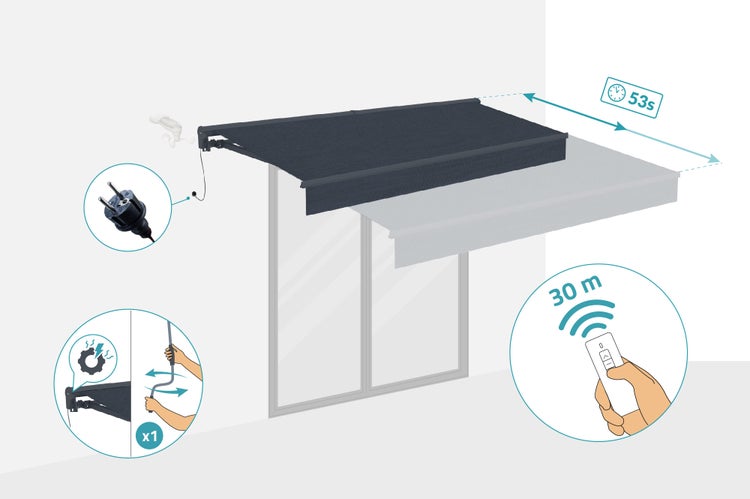 53s

30 m

x1