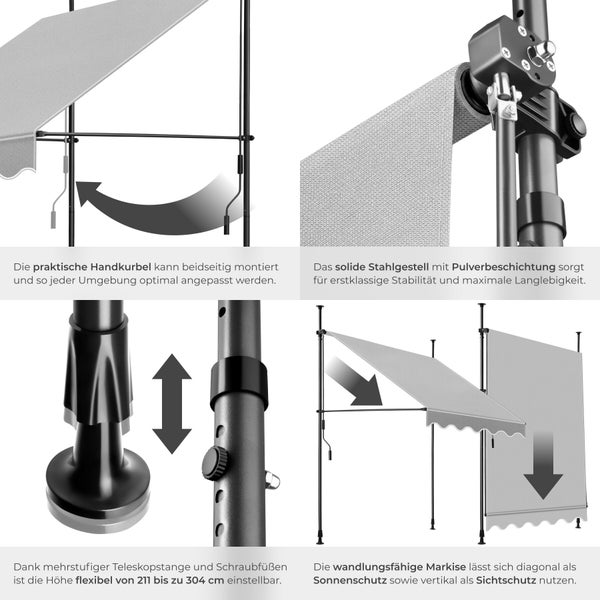 Die praktische Handkurbel kann beidseitig montiert und so jeder Umgebung optimal angepasst werden.

Das solide Stahlgestell mit Pulverbeschichtung sorgt für erstklassige Stabilität und maximale Langlebigkeit.

Dank mehrstufiger Teleskopstange und Schraubfüßen ist die Höhe flexibel von 211 bis zu 304 cm einstellbar.

Die wandlungsfähige Markise lässt sich diagonal als Sonnenschutz sowie vertikal als Sichtschutz nutzen.