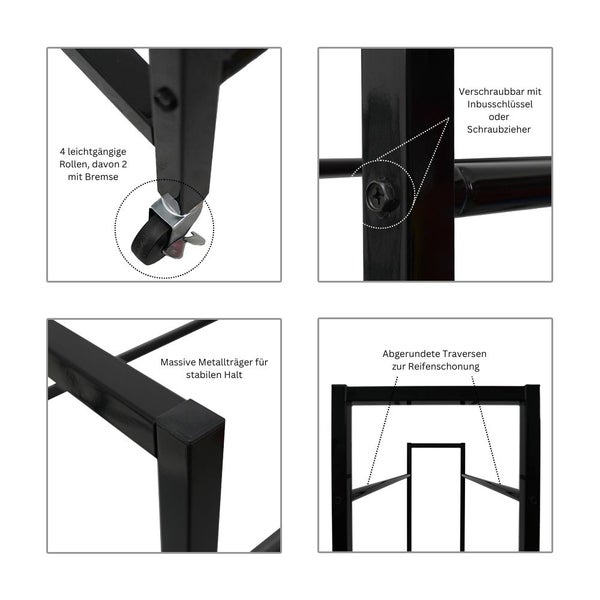 4 leichtgängige Rollen, davon 2 mit Bremse

Verschraubbar mit Inbusschlüssel oder Schraubzieher

Massive Metallträger für stabilen Halt

Abgerundete Traversen zur Reifenschonung