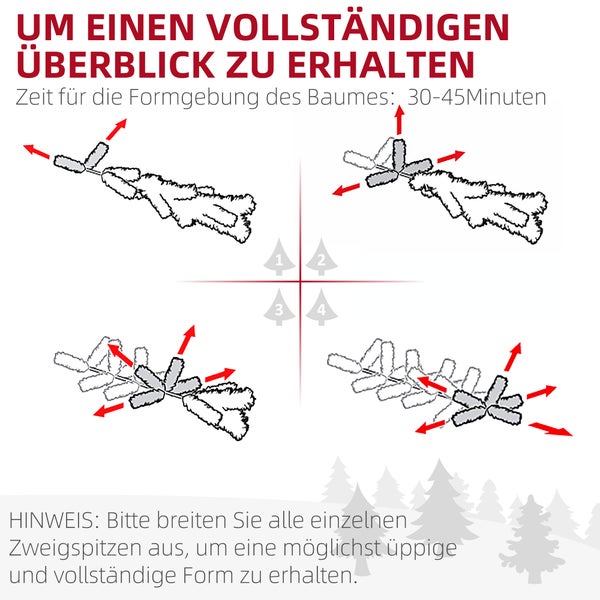 UM EINEN VOLLSTÄNDIGEN ÜBERBLICK ZU ERHALTEN
Zeit für die Formgebung des Baumes: 30-45Minuten

1
2
3
4

HINWEIS: Bitte breiten Sie alle einzelnen Zweigspitzen aus, um eine möglichst üppige und vollständige Form zu erhalten.