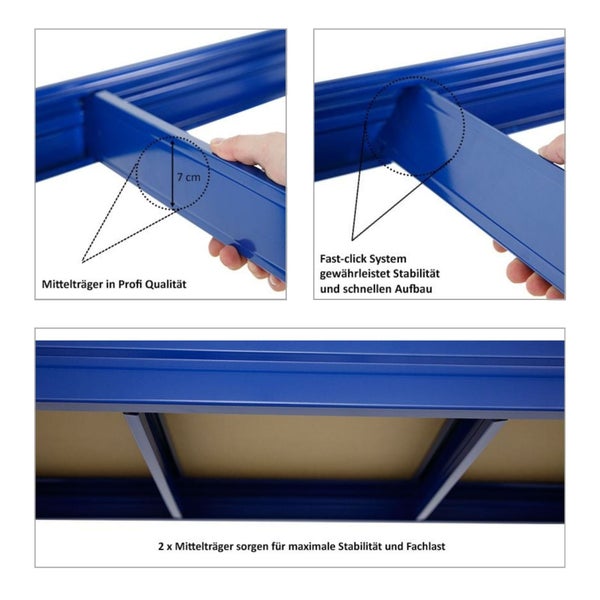 7 cm

Mittelträger in Profi Qualität

Fast-click System gewährleistet Stabilität und schnellen Aufbau

2 x Mittelträger sorgen für maximale Stabilität und Fachlast