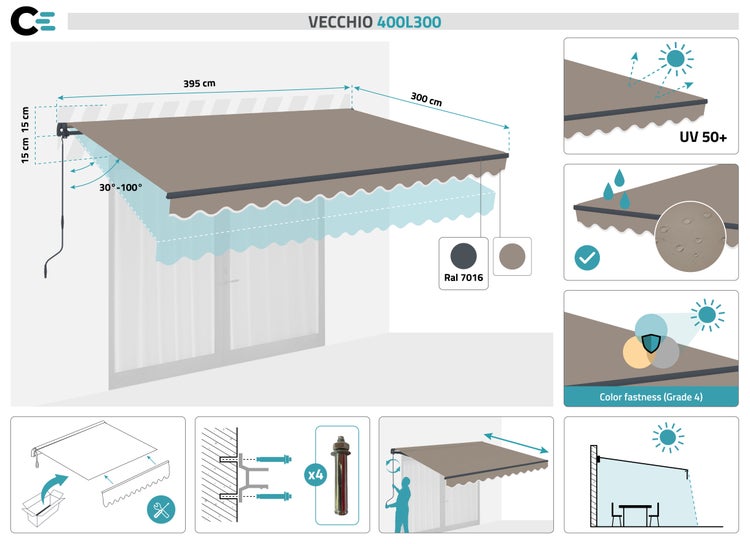 VECCHIO 400L300

395 cm

300 cm

15 cm 15 cm

30°-100°

Ral 7016

UV 50+

Color fastness (Grade 4)

x4