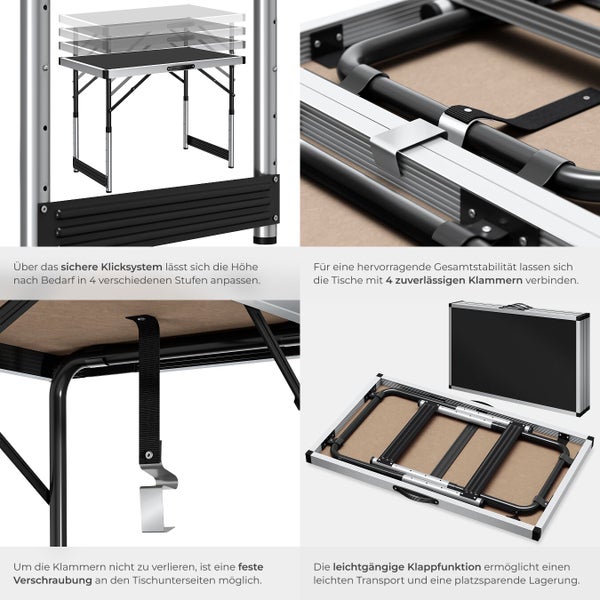 Über das sichere Klicksystem lässt sich die Höhe nach Bedarf in 4 verschiedenen Stufen anpassen.

Für eine hervorragende Gesamtstabilität lassen sich die Tische mit 4 zuverlässigen Klammern verbinden.

Um die Klammern nicht zu verlieren, ist eine feste Verschraubung an den Tischunterseiten möglich.

Die leichtgängige Klappfunktion ermöglicht einen leichten Transport und eine platzsparende Lagerung.