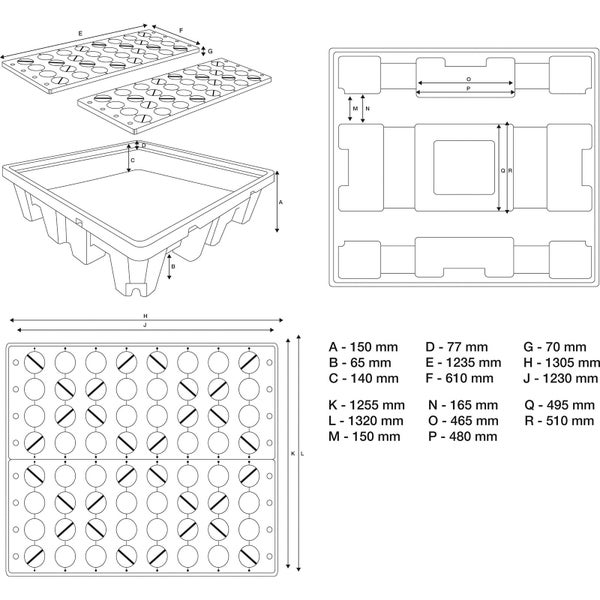 E
F
G
D
C
A
B
O
P
M
N
Q R
H
J
K L

A - 150 mm
B - 65 mm
C - 140 mm

D - 77 mm
E - 1235 mm
F - 610 mm

G - 70 mm
H - 1305 mm
J - 1230 mm

K - 1255 mm
L - 1320 mm
M - 150 mm

N - 165 mm
O - 465 mm
P - 480 mm

Q - 495 mm
R - 510 mm