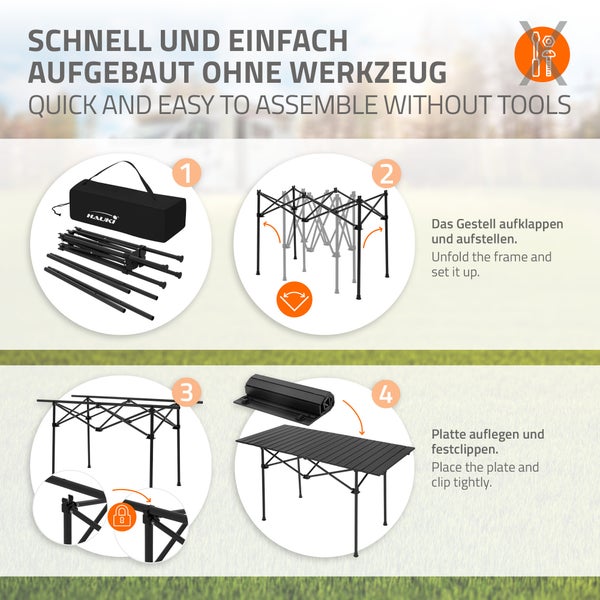 SCHNELL UND EINFACH AUFGEBAUT OHNE WERKZEUG
QUICK AND EASY TO ASSEMBLE WITHOUT TOOLS

1

HAUKI

2

Das Gestell aufklappen und aufstellen.
Unfold the frame and set it up.

3

4

Platte auflegen und festclippen.
Place the plate and clip tightly.