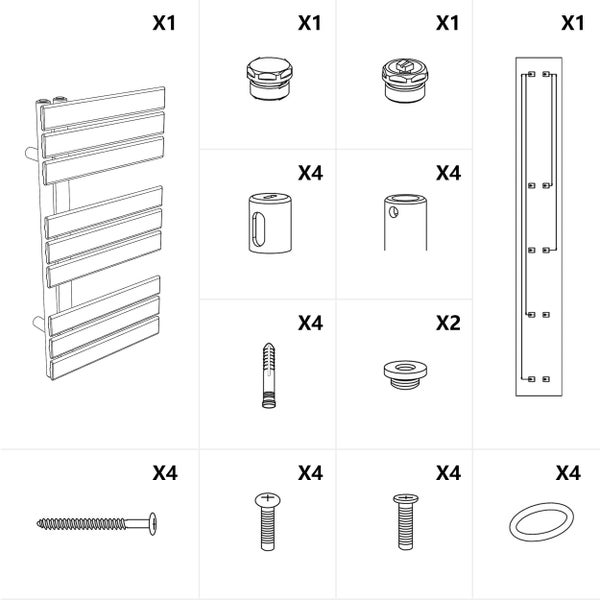 X1

X1

X1

X1

X4

X4

X4

X2

X4

X4

X4

X4