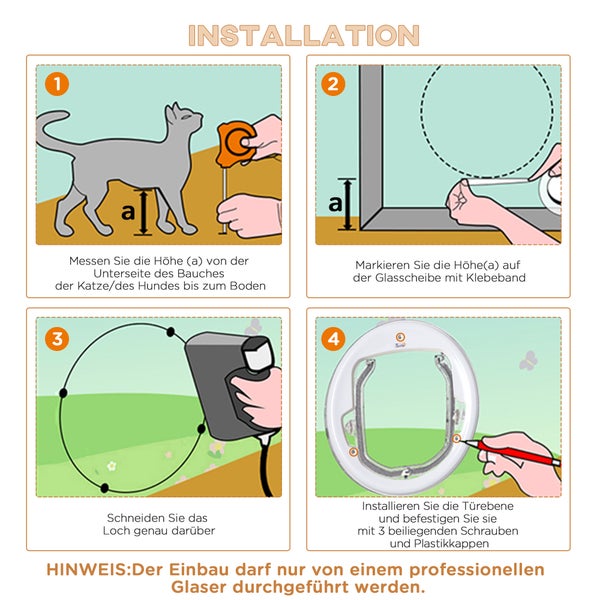 INSTALLATION

1

a

Messen Sie die Höhe (a) von der Unterseite des Bauches der Katze/des Hundes bis zum Boden

2

a

Markieren Sie die Höhe(a) auf der Glasscheibe mit Klebeband

3

Schneiden Sie das Loch genau darüber

4

Installieren Sie die Türebene und befestigen Sie sie mit 3 beiliegenden Schrauben und Plastikkappen

HINWEIS:Der Einbau darf nur von einem professionellen Glaser durchgeführt werden.