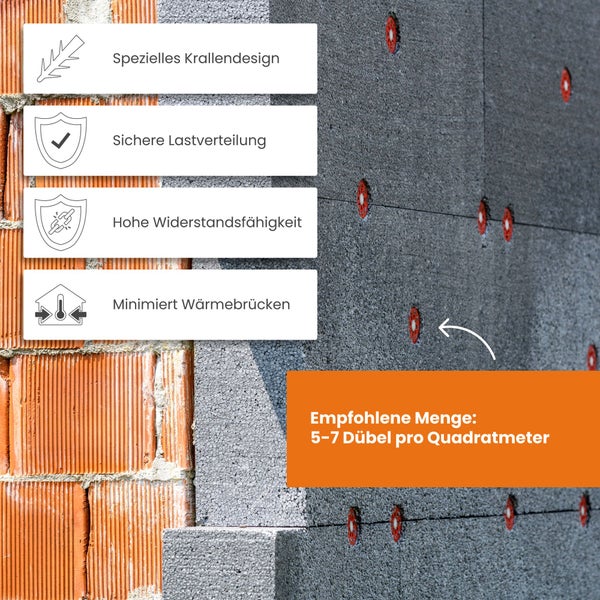 Spezielles Krallendesign

Sichere Lastverteilung

Hohe Widerstandsfähigkeit

Minimiert Wärmebrücken

Empfohlene Menge:
5-7 Dübel pro Quadratmeter