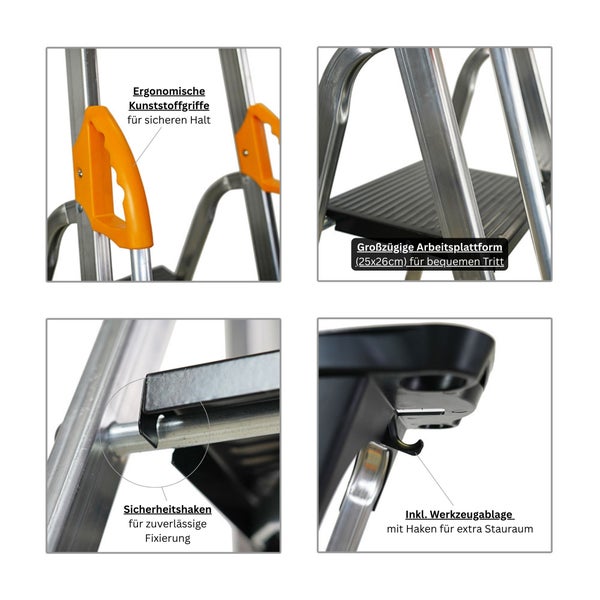 Ergonomische Kunststoffgriffe für sicheren Halt

Großzügige Arbeitsplattform (25x26cm) für bequemen Tritt

Sicherheitshaken für zuverlässige Fixierung

Inkl. Werkzeugablage mit Haken für extra Stauraum