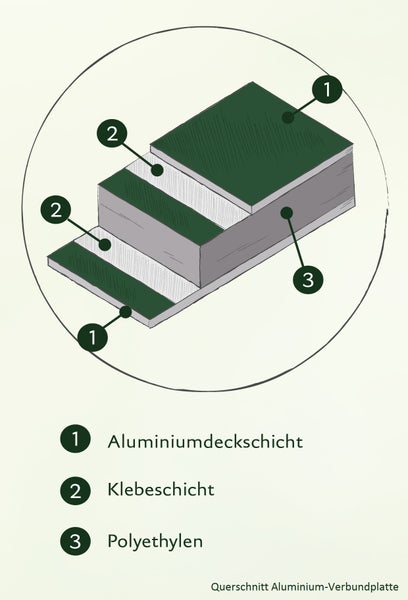 1
2
2
3
1

1 Aluminiumdeckschicht

2 Klebeschicht

3 Polyethylen

Querschnitt Aluminium-Verbundplatte