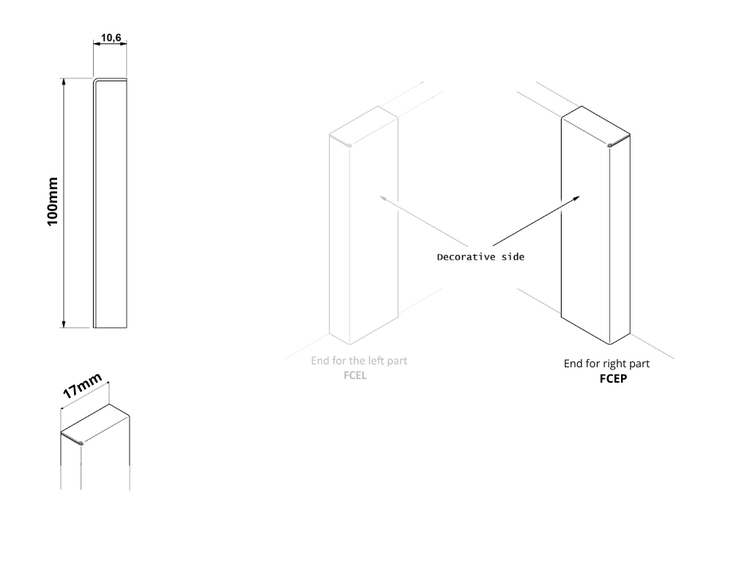 10,6

100mm

17mm

Decorative side

End for the left part
FCEL

End for right part
FCEP