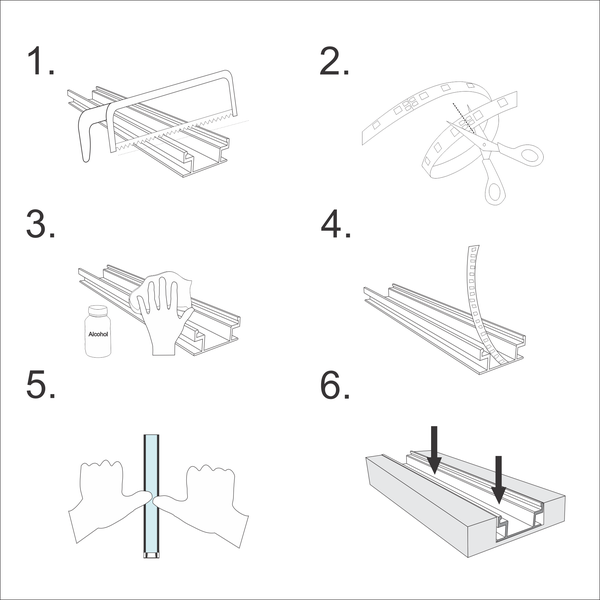 1.

2.

3.

Alcohol

4.

5.

6.