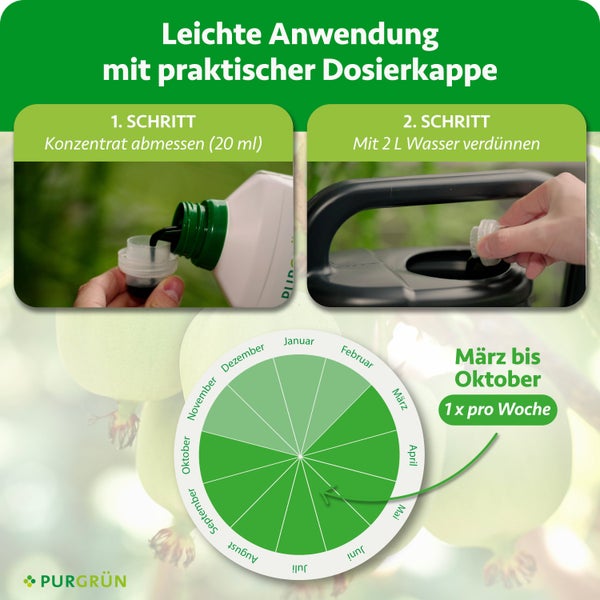 Leichte Anwendung mit praktischer Dosierkappe

1. SCHRITT
Konzentrat abmessen (20 ml)

2. SCHRITT
Mit 2 L Wasser verdünnen

Januar
Februar
März
April
Mai
Juni
Juli
August
September
Oktober
November
Dezember

März bis Oktober
1 x pro Woche

PURGRÜN