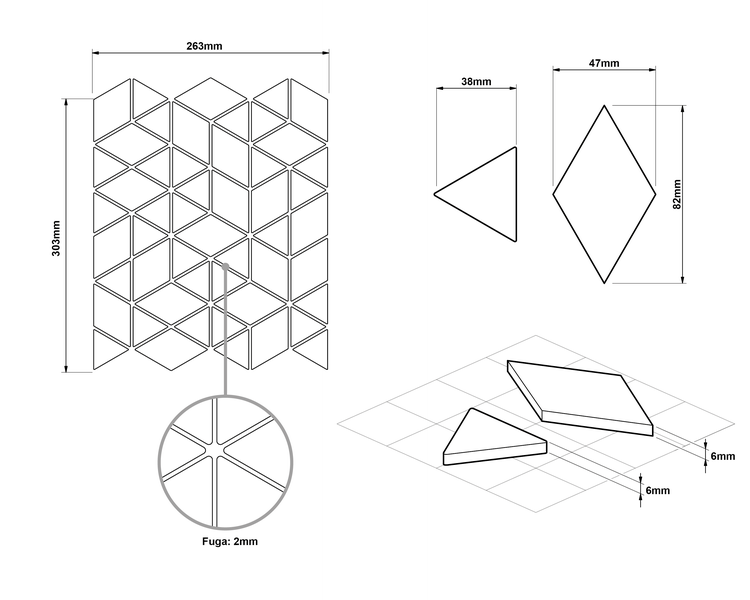 263mm

303mm

Fuga: 2mm

38mm

47mm

82mm

6mm

6mm