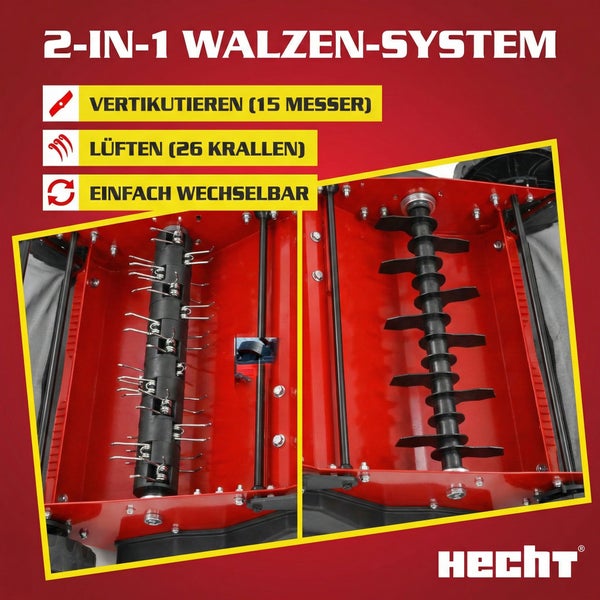 2-IN-1 WALZEN-SYSTEM

VERTIKUTIEREN (15 MESSER)

LÜFTEN (26 KRALLEN)

EINFACH WECHSELBAR

HECHT®