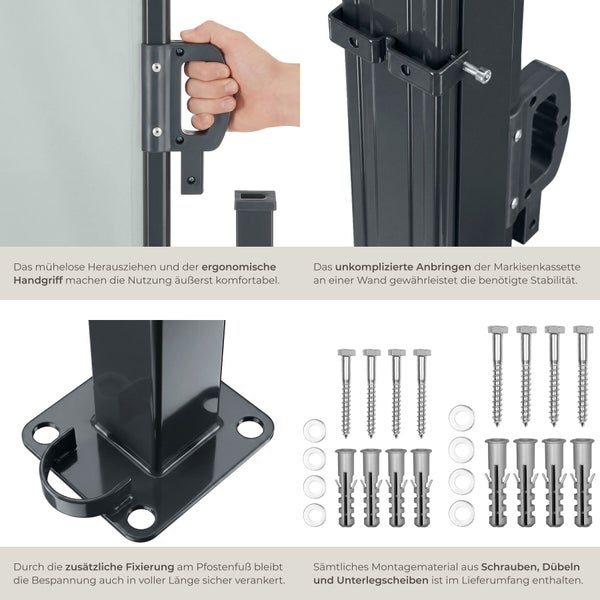 Das mühelose Herausziehen und der ergonomische Handgriff machen die Nutzung äußerst komfortabel.

Das unkomplizierte Anbringen der Markisenkassette an einer Wand gewährleistet die benötigte Stabilität.

Durch die zusätzliche Fixierung am Pfostenfuß bleibt die Bespannung auch in voller Länge sicher verankert.

Sämtliches Montagematerial aus Schrauben, Dübeln und Unterlegscheiben ist im Lieferumfang enthalten.