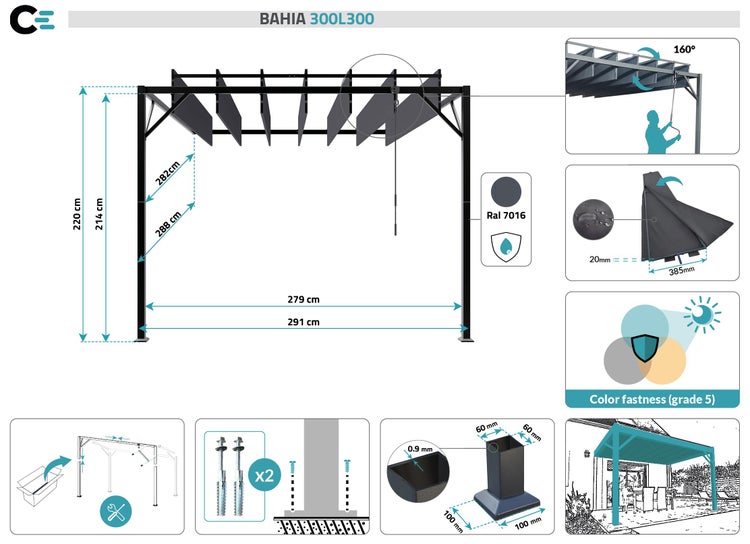 BAHIA 300L300

220 cm
214 cm
282cm
288 cm
279 cm
291 cm

Ral 7016

160°

20mm
385mm

Color fastness (grade 5)

x2

0.9 mm
60 mm
60 mm
100 mm
100 mm