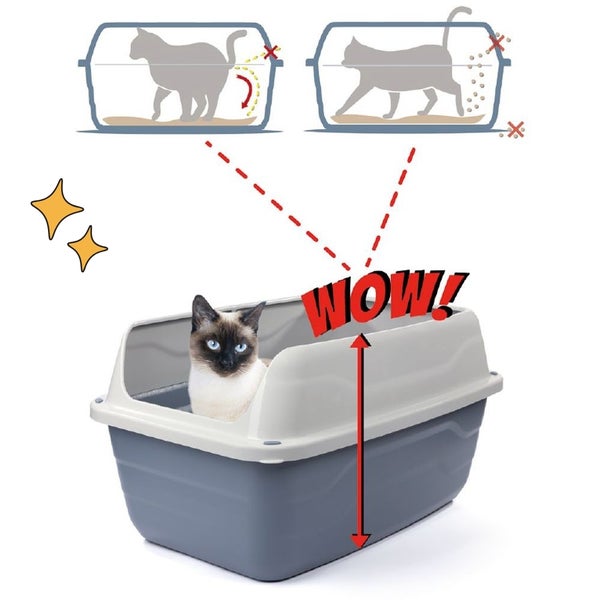 WOW!