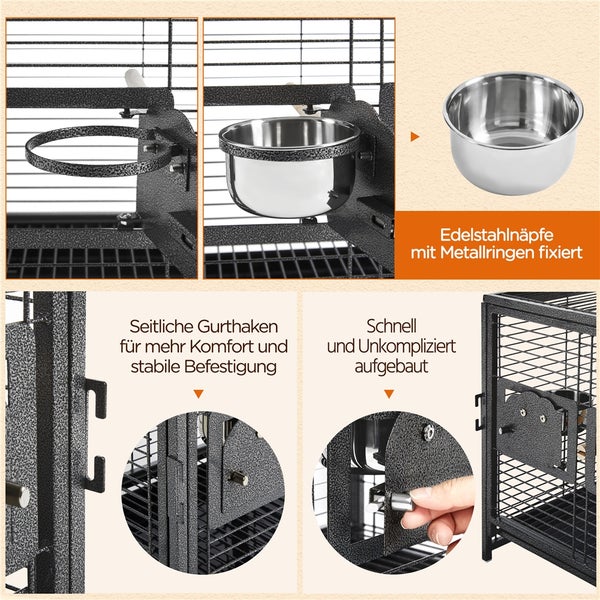 Edelstahlnäpfe mit Metallringen fixiert

Seitliche Gurthaken für mehr Komfort und stabile Befestigung

Schnell und Unkompliziert aufgebaut