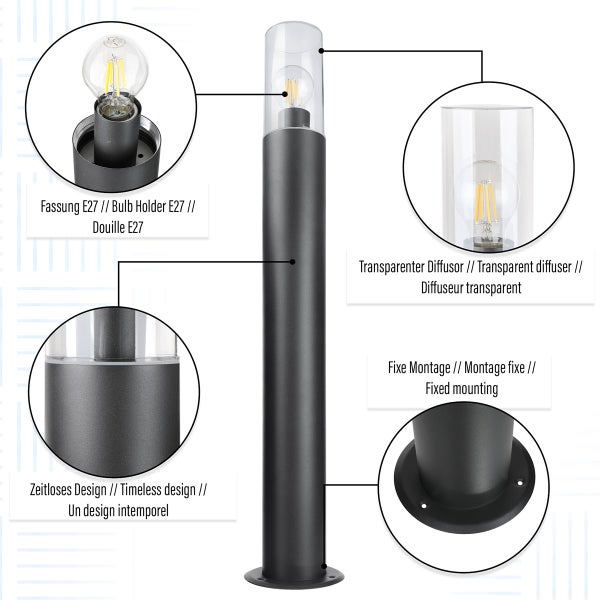 Fassung E27 // Bulb Holder E27 // Douille E27

Transparenter Diffusor // Transparent diffuser // Diffuseur transparent

Fixe Montage // Montage fixe // Fixed mounting

Zeitloses Design // Timeless design // Un design intemporel