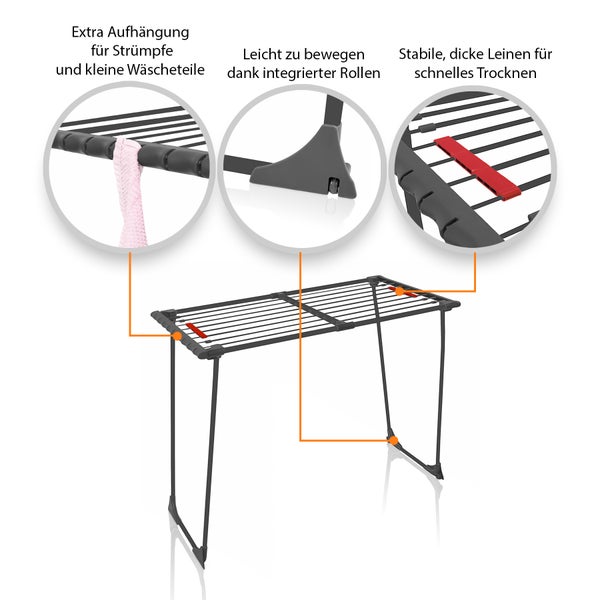 Extra Aufhängung für Strümpfe und kleine Wäscheteile

Leicht zu bewegen dank integrierter Rollen

Stabile, dicke Leinen für schnelles Trocknen