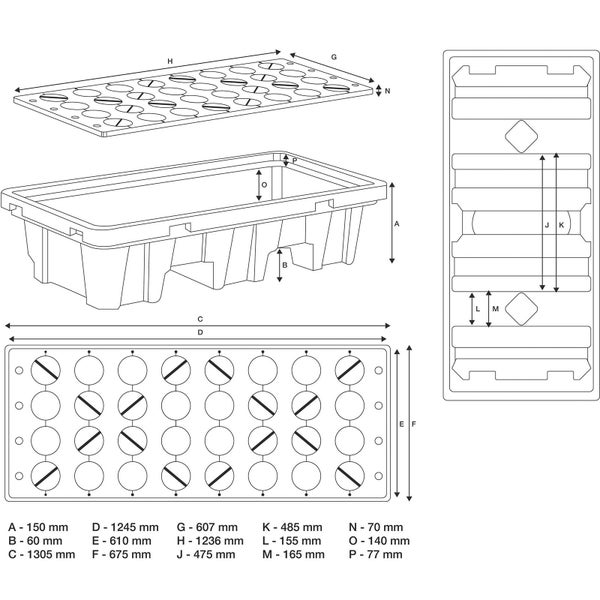 H
G
N
P
O
A
B
C
D
E
F
J
K
L
M

A - 150 mm
B - 60 mm
C - 1305 mm

D - 1245 mm
E - 610 mm
F - 675 mm

G - 607 mm
H - 1236 mm
J - 475 mm

K - 485 mm
L - 155 mm
M - 165 mm

N - 70 mm
O - 140 mm
P - 77 mm