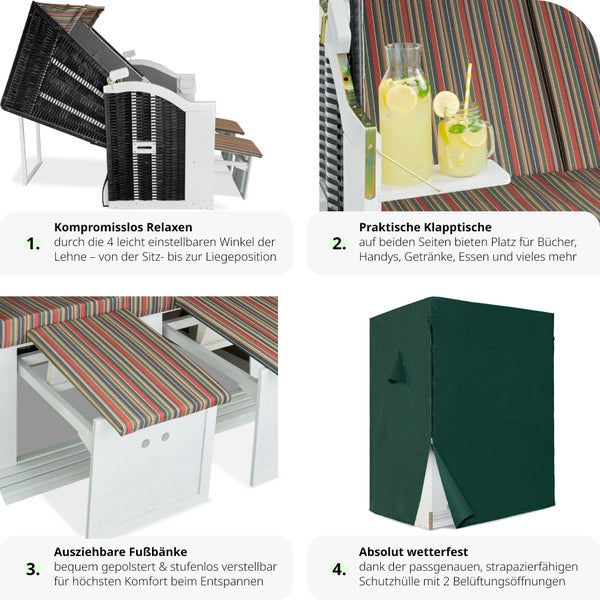 1. Kompromisslos Relaxen
durch die 4 leicht einstellbaren Winkel der Lehne – von der Sitz- bis zur Liegeposition

2. Praktische Klapptische
auf beiden Seiten bieten Platz für Bücher, Handys, Getränke, Essen und vieles mehr

3. Ausziehbare Fußbänke
bequem gepolstert & stufenlos verstellbar für höchsten Komfort beim Entspannen

4. Absolut wetterfest
dank der passgenauen, strapazierfähigen Schutzhülle mit 2 Belüftungsöffnungen