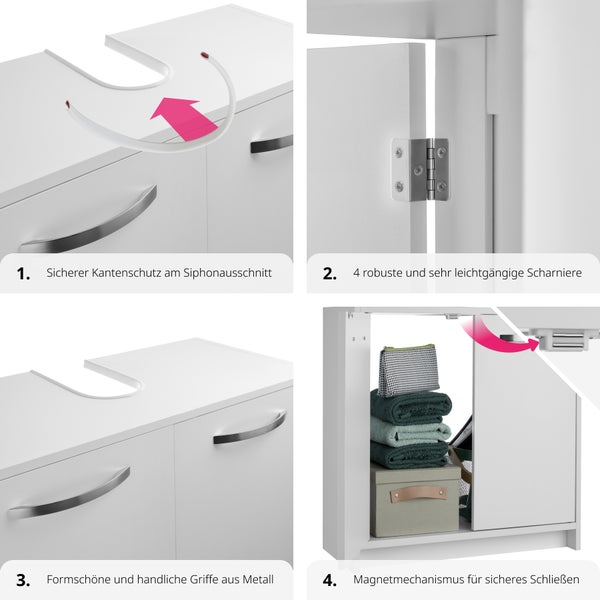 1. Sicherer Kantenschutz am Siphonausschnitt

2. 4 robuste und sehr leichtgängige Scharniere

3. Formschöne und handliche Griffe aus Metall

4. Magnetmechanismus für sicheres Schließen