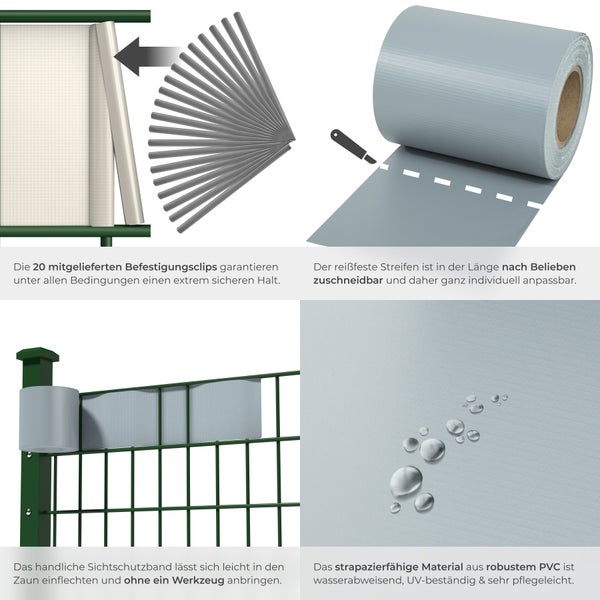 Die 20 mitgelieferten Befestigungsclips garantieren unter allen Bedingungen einen extrem sicheren Halt.

Der reißfeste Streifen ist in der Länge nach Belieben zuschneidbar und daher ganz individuell anpassbar.

Das handliche Sichtschutzband lässt sich leicht in den Zaun einflechten und ohne ein Werkzeug anbringen.

Das strapazierfähige Material aus robustem PVC ist wasserabweisend, UV-beständig & sehr pflegeleicht.