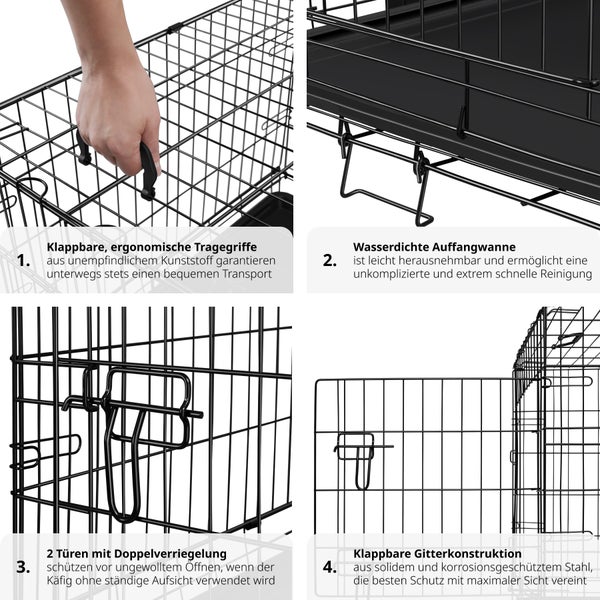 1. Klappbare, ergonomische Tragegriffe
aus unempfindlichem Kunststoff garantieren unterwegs stets einen bequemen Transport

2. Wasserdichte Auffangwanne
ist leicht herausnehmbar und ermöglicht eine unkomplizierte und extrem schnelle Reinigung

3. 2 Türen mit Doppelverriegelung
schützen vor ungewolltem Öffnen, wenn der Käfig ohne ständige Aufsicht verwendet wird

4. Klappbare Gitterkonstruktion
aus solidem und korrosionsgeschütztem Stahl, die besten Schutz mit maximaler Sicht vereint