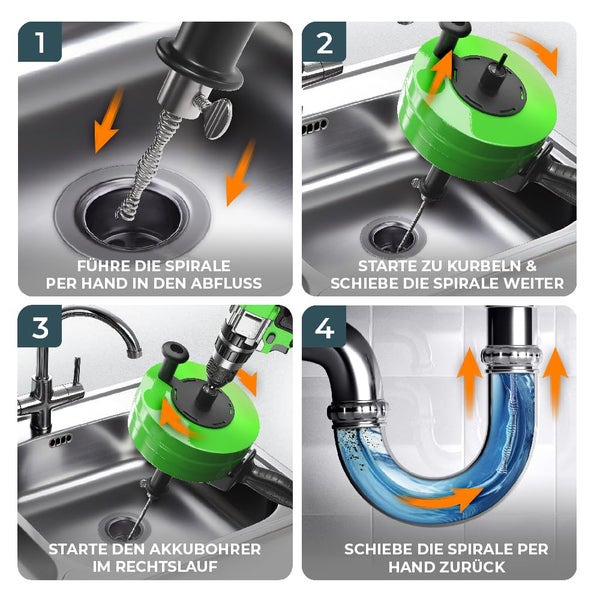 1

FÜHRE DIE SPIRALE PER HAND IN DEN ABFLUSS

2

STARTE ZU KURBELN & SCHIEBE DIE SPIRALE WEITER

3

STARTE DEN AKKUBOHRER IM RECHTSLAUF

4

SCHIEBE DIE SPIRALE PER HAND ZURÜCK