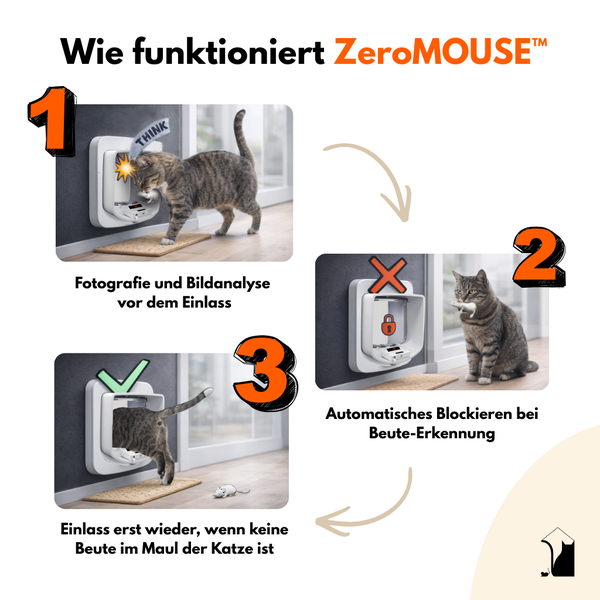 Wie funktioniert ZeroMOUSE™

1

THINK

Fotografie und Bildanalyse vor dem Einlass

2

Automatisches Blockieren bei Beute-Erkennung

3

Einlass erst wieder, wenn keine Beute im Maul der Katze ist