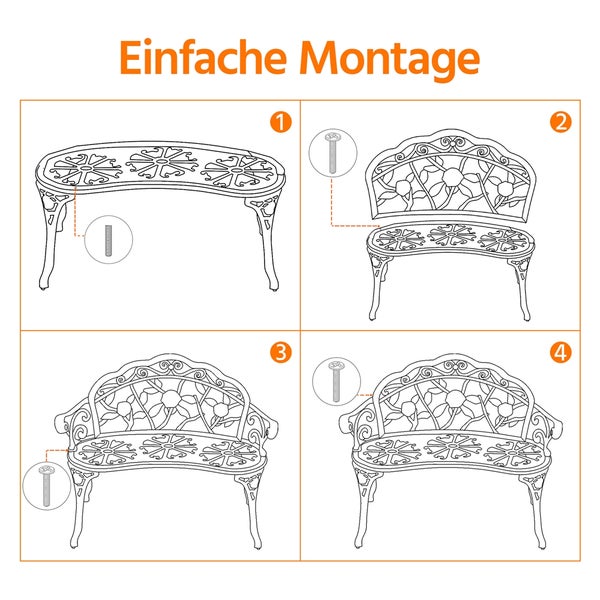 Einfache Montage

1

2

3

4