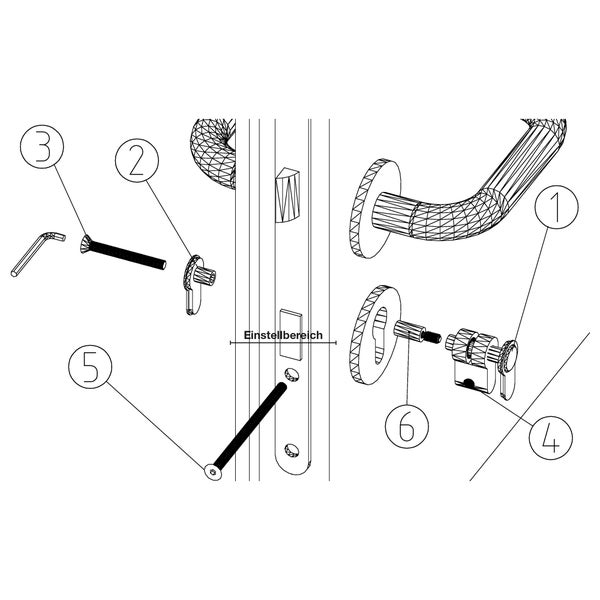 3
2
1
Einstellbereich
5
6
4