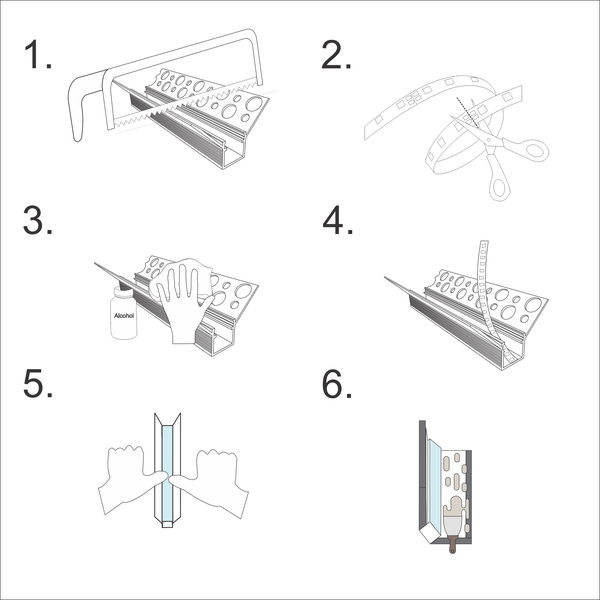 1.

2.

3.

Alcohol

4.

5.

6.