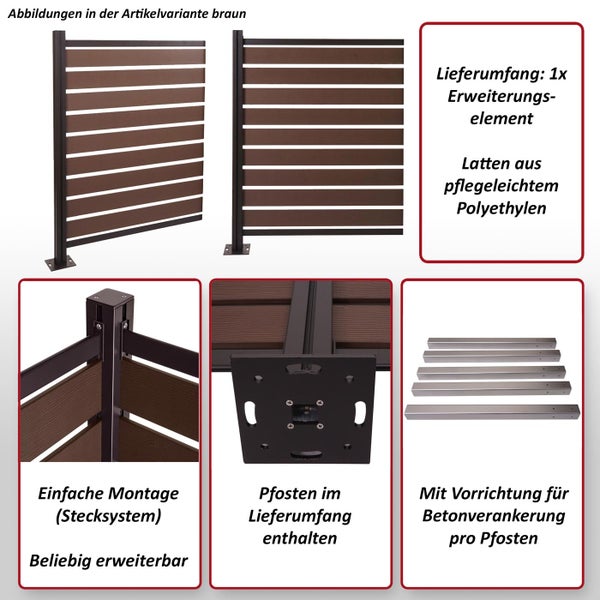 Abbildungen in der Artikelvariante braun

Lieferumfang: 1x Erweiterungselement

Latten aus pflegeleichtem Polyethylen

Einfache Montage (Stecksystem)

Beliebig erweiterbar

Pfosten im Lieferumfang enthalten

Mit Vorrichtung für Betonverankerung pro Pfosten