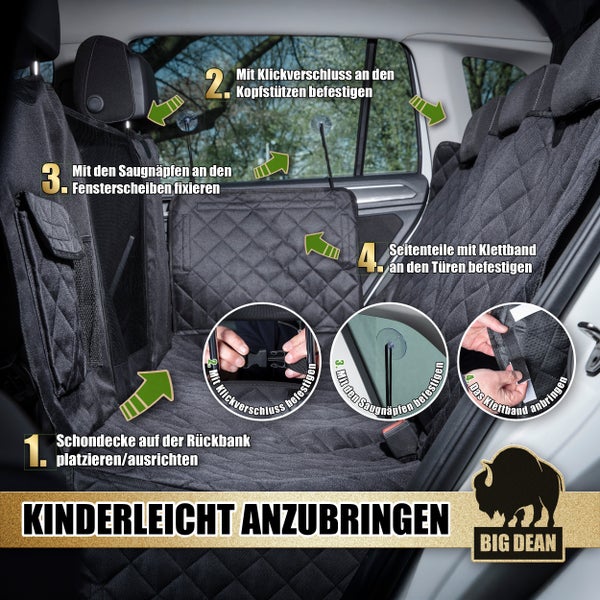 2. Mit Klickverschluss an den Kopfstützen befestigen

3. Mit den Saugnäpfen an den Fensterscheiben fixieren

4. Seitenteile mit Klettband an den Türen befestigen

2. Mit Klickverschluss befestigen

3. Mit den Saugnäpfen befestigen

4. Das Klettband anbringen

1. Schondecke auf der Rückbank platzieren/ausrichten

KINDERLEICHT ANZUBRINGEN

BIG DEAN