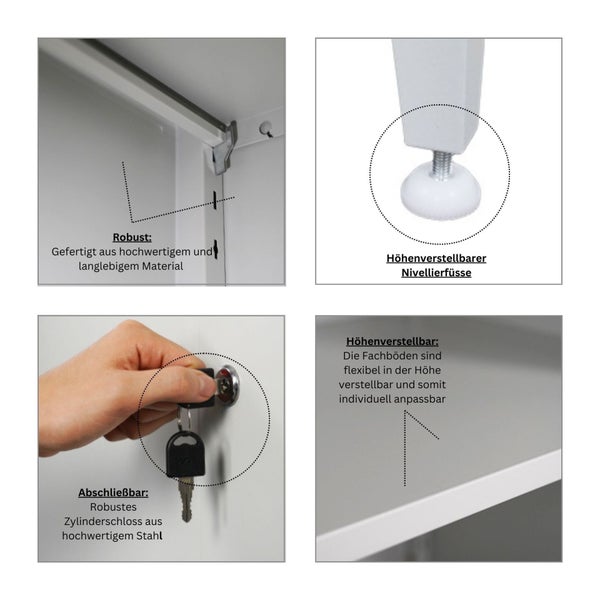 Robust:
Gefertigt aus hochwertigem und langlebigem Material

Höhenverstellbarer Nivellierfüsse

Abschließbar:
Robustes Zylinderschloss aus hochwertigem Stahl

Höhenverstellbar:
Die Fachböden sind flexibel in der Höhe verstellbar und somit individuell anpassbar