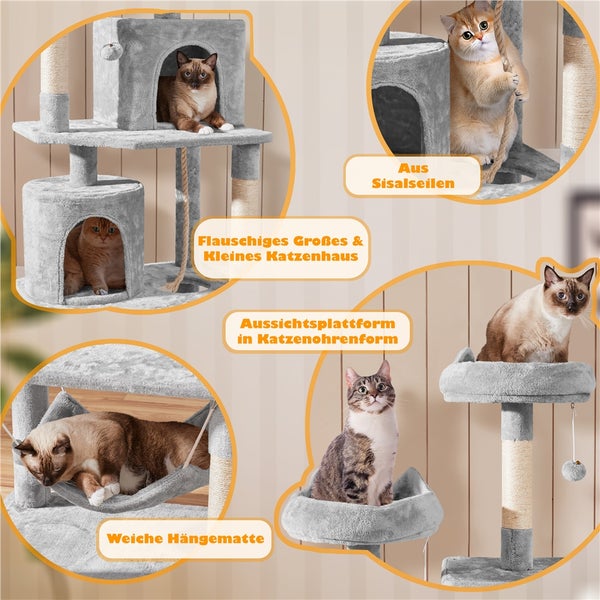 Aus Sisalseilen

Flauschiges Großes & Kleines Katzenhaus

Aussichtsplattform in Katzenohrenform

Weiche Hängematte