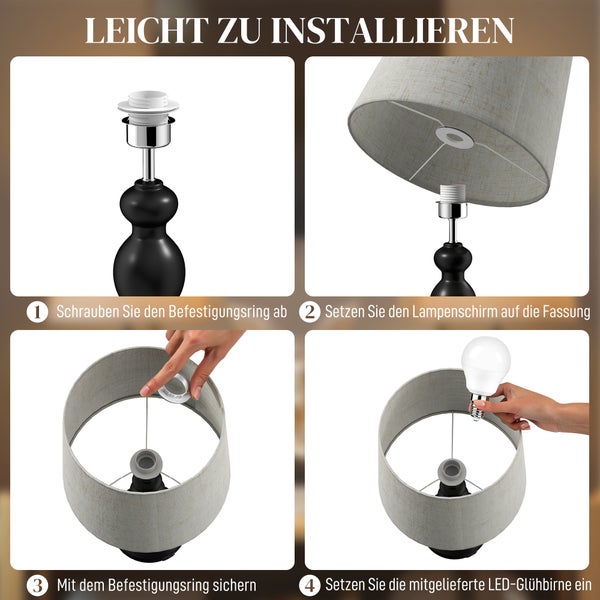 LEICHT ZU INSTALLIEREN

1 Schrauben Sie den Befestigungsring ab

2 Setzen Sie den Lampenschirm auf die Fassung

3 Mit dem Befestigungsring sichern

4 Setzen Sie die mitgelieferte LED-Glühbirne ein