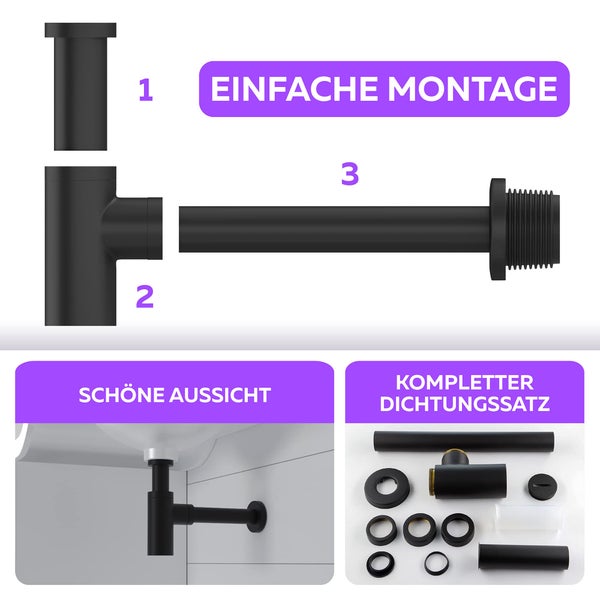 1

EINFACHE MONTAGE

3

2

SCHÖNE AUSSICHT

KOMPLETTER DICHTUNGSSATZ