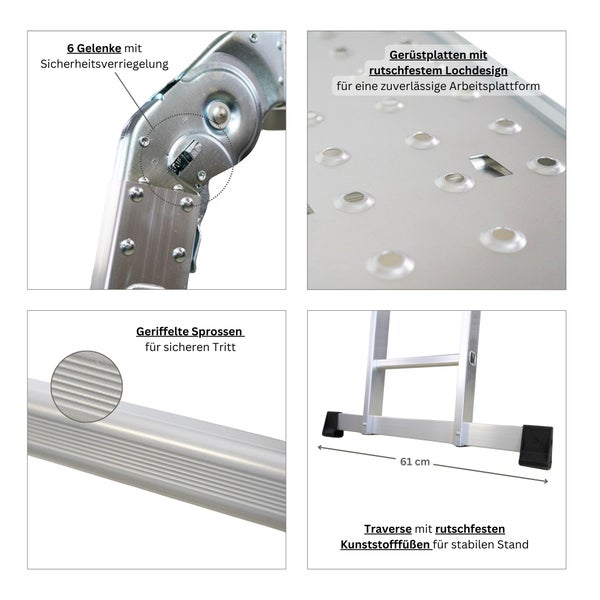 6 Gelenke mit Sicherheitsverriegelung

Gerüstplatten mit rutschfestem Lochdesign für eine zuverlässige Arbeitsplattform

Geriffelte Sprossen für sicheren Tritt

61 cm

Traverse mit rutschfesten Kunststofffüßen für stabilen Stand