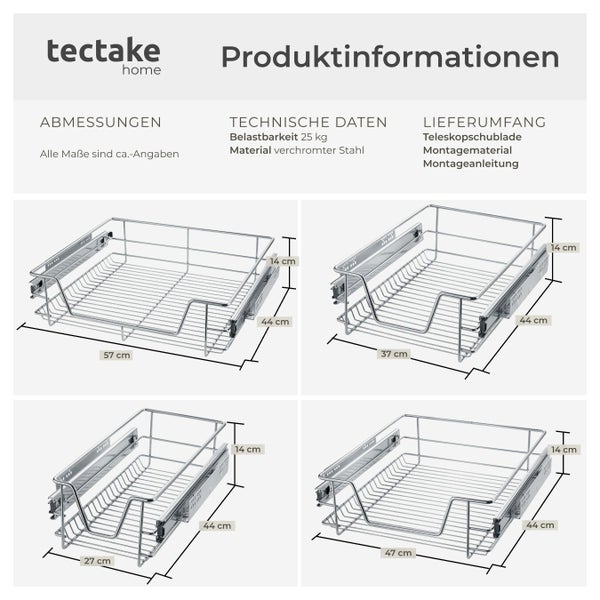 tectake
home

Produktinformationen

ABMESSUNGEN

Alle Maße sind ca.-Angaben

TECHNISCHE DATEN
Belastbarkeit 25 kg
Material verchromter Stahl

LIEFERUMFANG
Teleskopschublade
Montagematerial
Montageanleitung

14 cm
44 cm
57 cm

14 cm
44 cm
37 cm

14 cm
44 cm
27 cm

14 cm
44 cm
47 cm