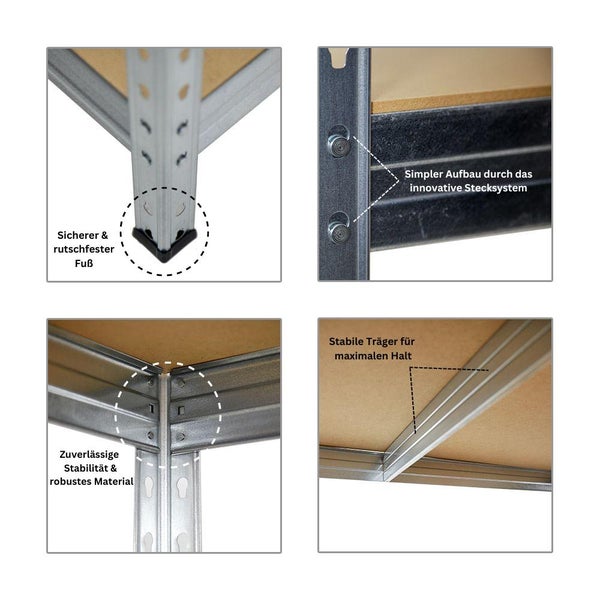 Sicherer & rutschfester Fuß

Simpler Aufbau durch das innovative Stecksystem

Zuverlässige Stabilität & robustes Material

Stabile Träger für maximalen Halt