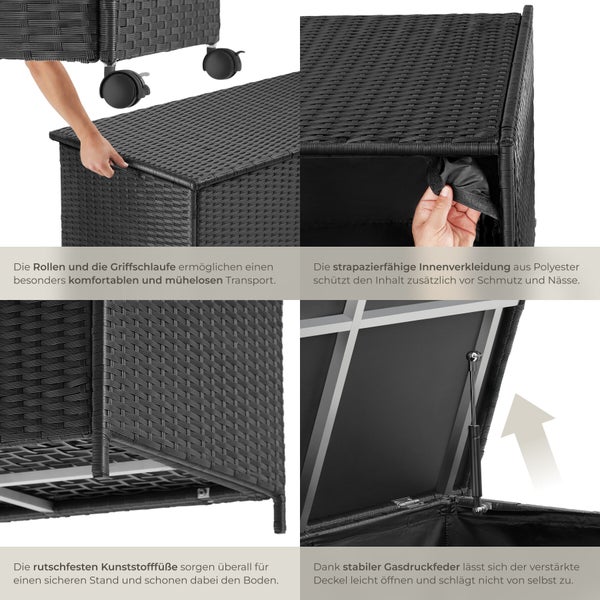 Die Rollen und die Griffschlaufe ermöglichen einen besonders komfortablen und mühelosen Transport.

Die strapazierfähige Innenverkleidung aus Polyester schützt den Inhalt zusätzlich vor Schmutz und Nässe.

Die rutschfesten Kunststofffüße sorgen überall für einen sicheren Stand und schonen dabei den Boden.

Dank stabiler Gasdruckfeder lässt sich der verstärkte Deckel leicht öffnen und schlägt nicht von selbst zu.