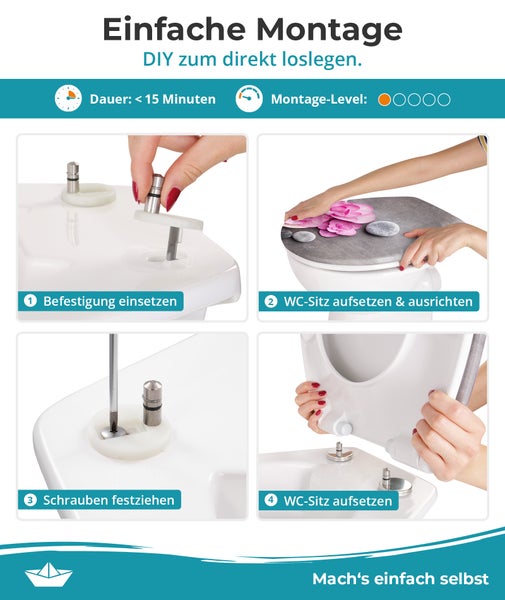 Einfache Montage
DIY zum direkt loslegen.

Dauer: < 15 Minuten

Montage-Level:

1 Befestigung einsetzen

2 WC-Sitz aufsetzen & ausrichten

3 Schrauben festziehen

4 WC-Sitz aufsetzen

Mach's einfach selbst