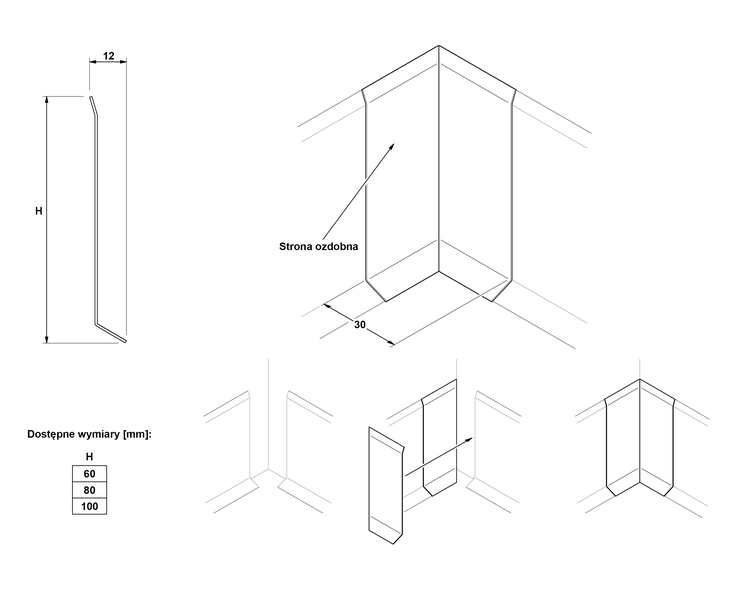 12

H

Strona ozdobna

30

Dostępne wymiary [mm]:

| H |
|---|
| 60 |
| 80 |
| 100 |