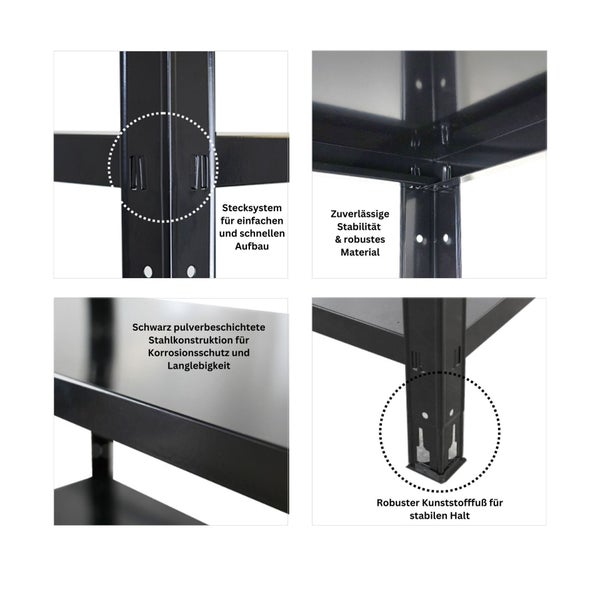 Stecksystem für einfachen und schnellen Aufbau

Zuverlässige Stabilität & robustes Material

Schwarz pulverbeschichtete Stahlkonstruktion für Korrosionsschutz und Langlebigkeit

Robuster Kunststofffuß für stabilen Halt